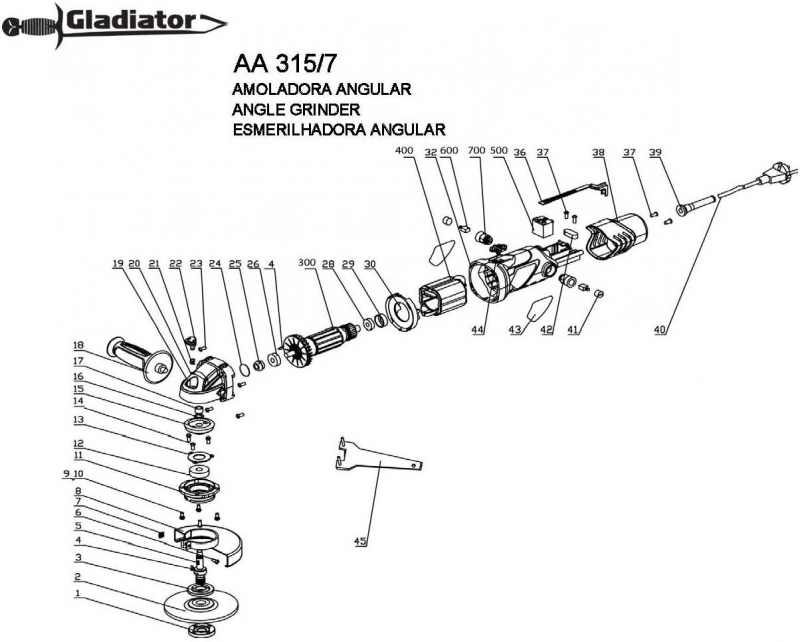 Gladiator

AA 315/7
AMOLADORA ANGULAR
ANGLE GRINDER
ESMERILHADORA ANGULAR

400 32 600 700 500 36 37 38 37 39

19 20 21 22 23 24 25 26 4 300 28 29 30

44 43 42 41 40

18
17
16
15
14
13
12
11
9 10
8
7
6
5
4
3
2
1

45