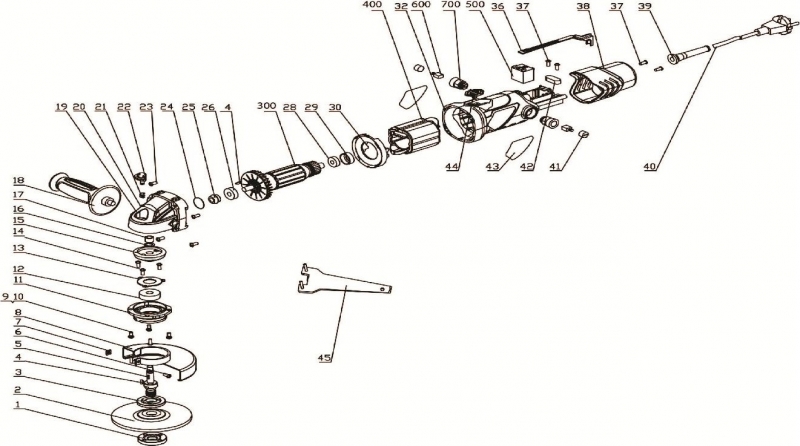 400 32 600 700 500 36 37 38 37 39

19 20 21 22 23 24 25 26 4 300 28 29 30

44 43 42 41 40

18
17
16
15
14
13
12
11
9 10
8
7
6
5
4
3
2
1

45