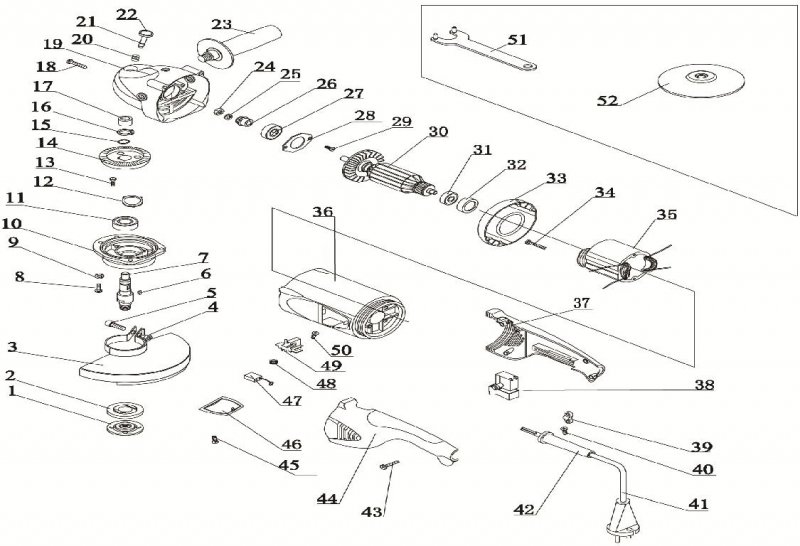 22
21
20
19
18
17
16
15
14
13
12
11
10
9
8
7
6
5
4
3
2
1
23
24
25
26
27
28
29
30
31
32
33
34
35
36
37
38
39
40
41
42
43
44
45
46
47
48
49
50
51
52