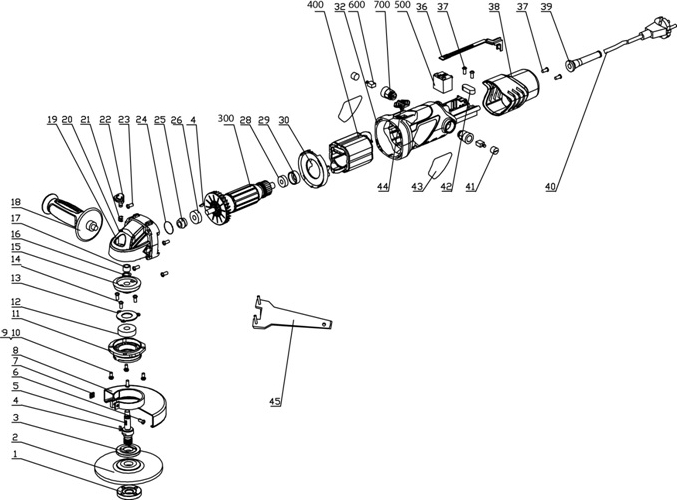 400 32 600 700 500 36 37 38 37 39

19 20 21 22 23 24 25 26 4 300 28 29 30

44 43 42 41 40

18
17
16
15
14
13
12
11
9 10
8
7
6
5
4
3
2
1

45