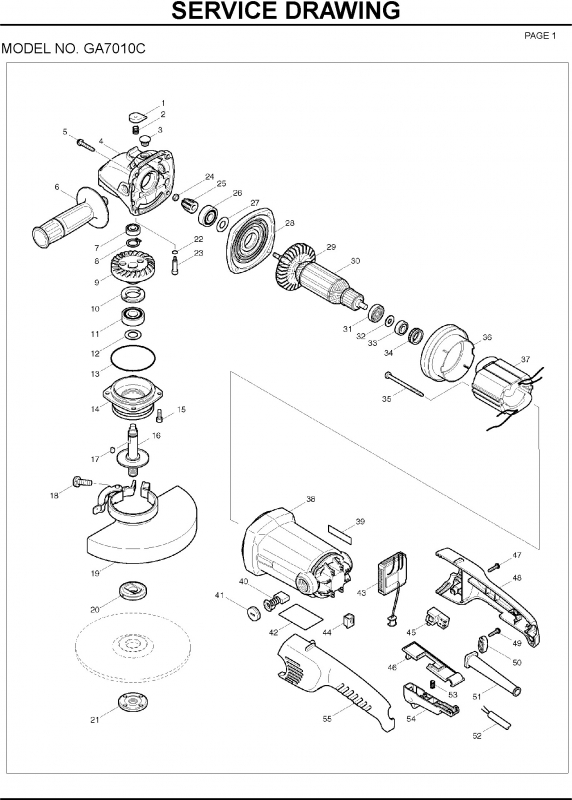 SERVICE DRAWING

PAGE 1

MODEL NO. GA7010C

1
2
3
4
5
6
7
8
9
10
11
12
13
14
15
16
17
18
19
20
21
22
23
24
25
26
27
28
29
30
31
32
33
34
35
36
37
38
39
40
41
42
43
44
45
46
47
48
49
50
51
52
53
54
55