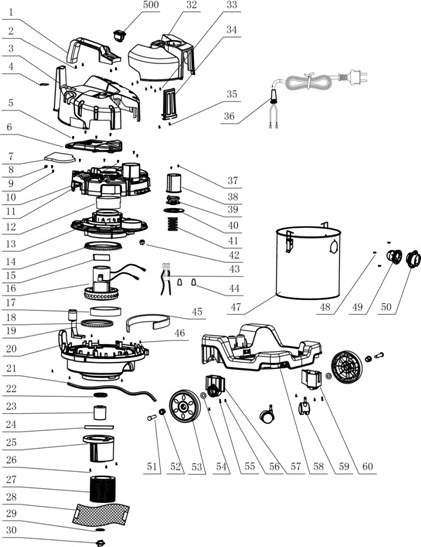 1
2
3
4
5
6
7
8
9
10
11
12
13
14
15
16
17
18
19
20
21
22
23
24
25
26
27
28
29
30

500
32
33
34
35
36
37
38
39
40
41
42
43
44
45
46
47
48
49
50

51
52
53
54
55
56
57
58
59
60