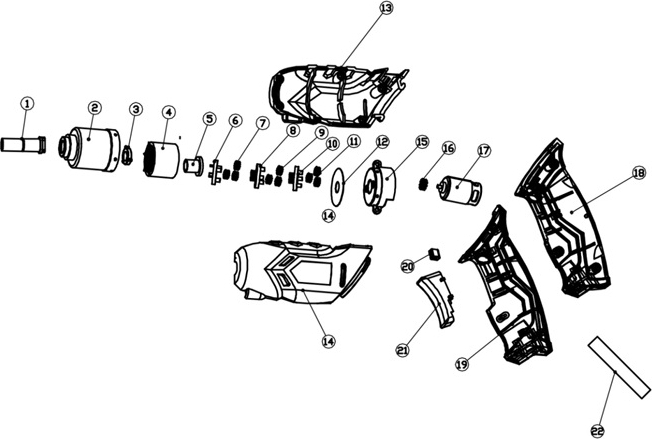 13
1
2
3
4
5
6
7
8
9
10
11
12
15
16
17
18
14
20
14
21
19
22