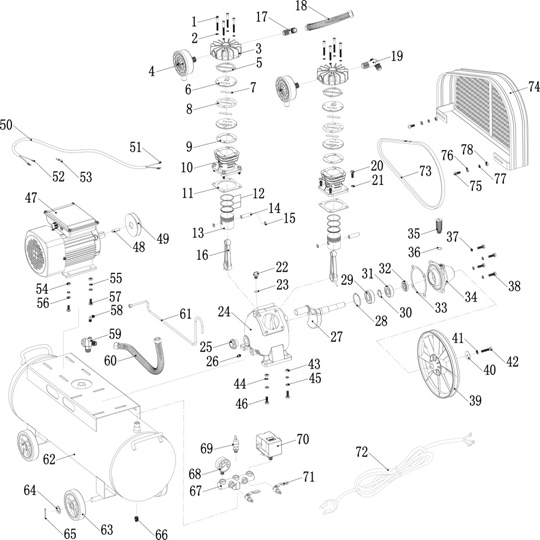 1
2
3
4
5
6
7
8
9
10
11
12
13
14
15
16
17
18
19
20
21
22
23
24
25
26
27
28
29
30
31
32
33
34
35
36
37
38
39
40
41
42
43
44
45
46
47
48
49
50
51
52
53
54
55
56
57
58
59
60
61
62
63
64
65
66
67
68
69
70
71
72
73
74
75
76
77
78