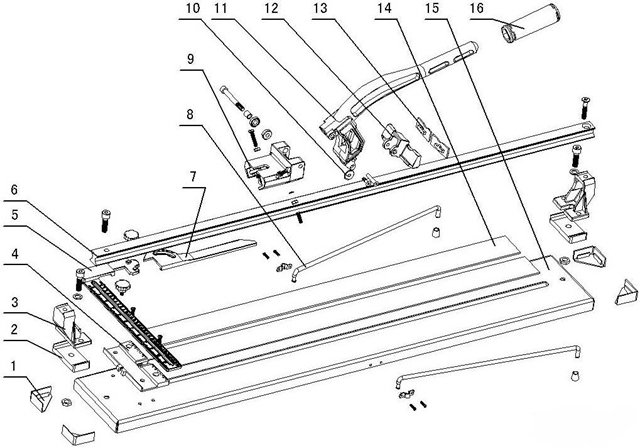 10 11 12 13 14 15 16
9
8
7
6
5
4
3
2
1