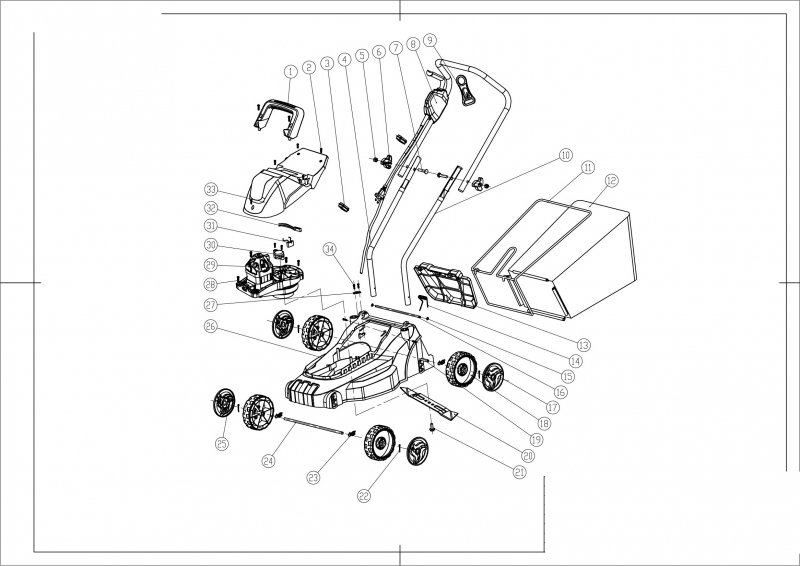 1
2
3
4
5
6
7
8
9
10
11
12
13
14
15
16
17
18
19
20
21
22
23
24
25
26
27
28
29
30
31
32
33
34