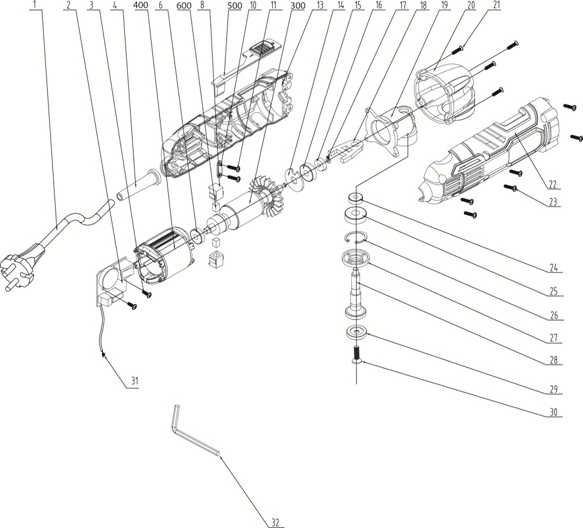 1
2
3
4
400
6
600
8
500
10
11
300
13
14
15
16
17
18
19
20
21
22
23
24
25
26
27
28
29
30
31
32