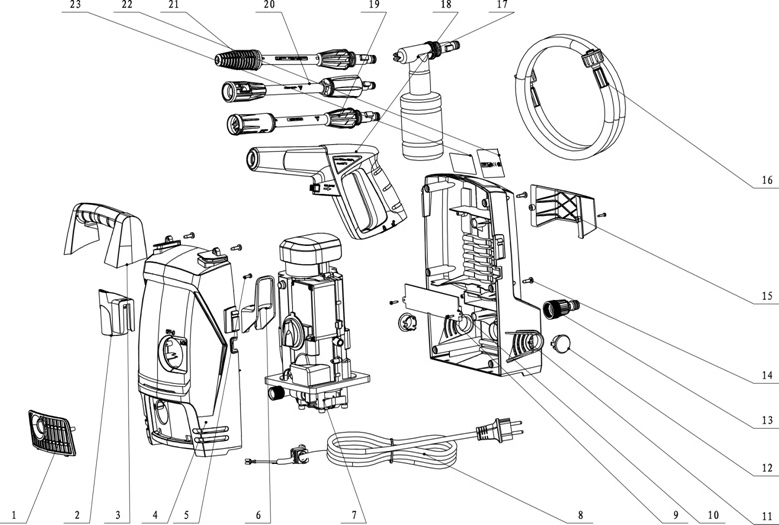 23 22 21 20 19 18 17

16

15

14

13

12

11

1 2 3 4 5 6 7 8 9 10