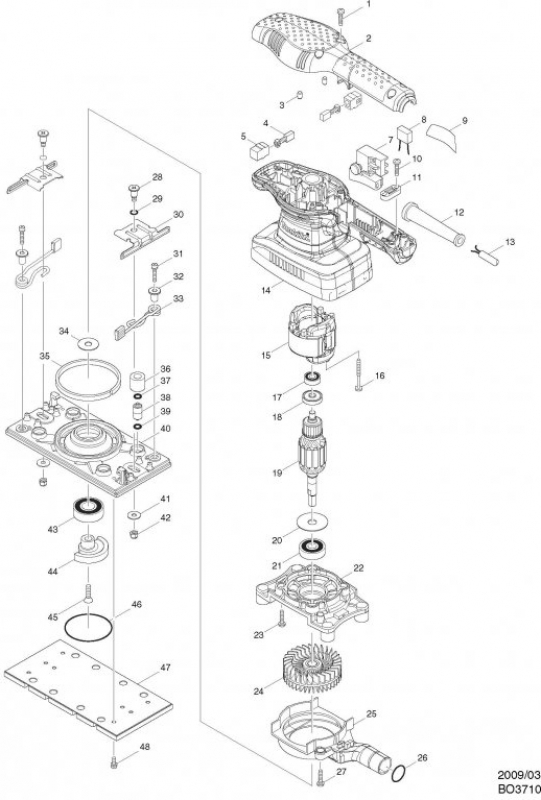 1
2
3
4
5
6
7
8
9
10
11
12
13
14
15
16
17
18
19
20
21
22
23
24
25
26
27
28
29
30
31
32
33
34
35
36
37
38
39
40
41
42
43
44
45
46
47
48
2009/03
BO3710