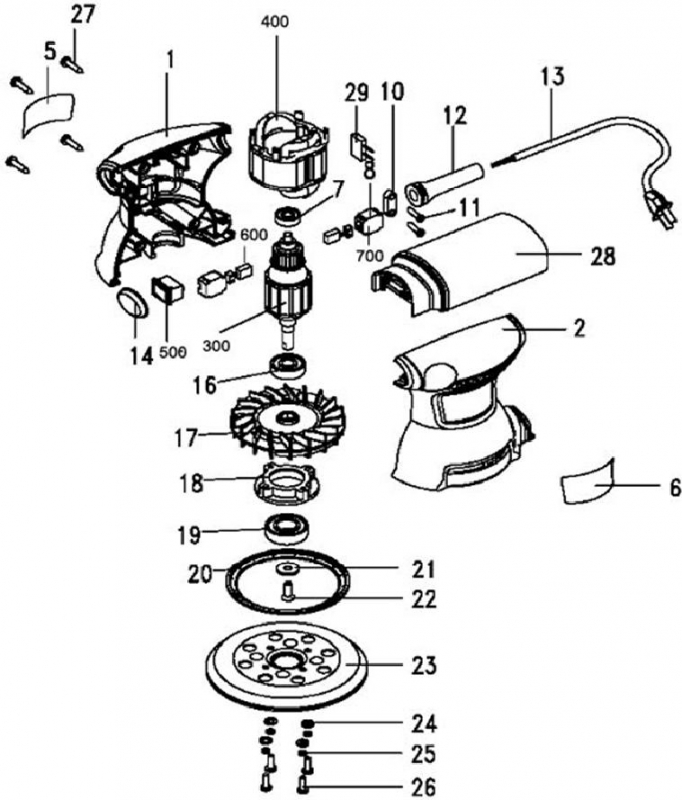 27
5
1
400
29
10
12
13
7
11
600
700
28
14
500
300
2
16
17
18
6
19
20
21
22
23
24
25
26