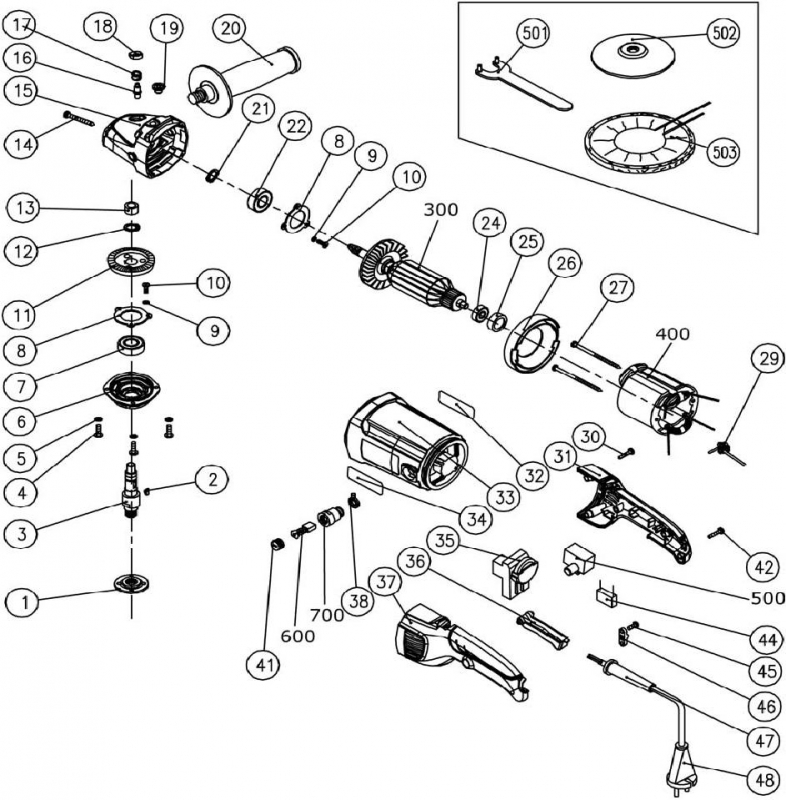 17
18
19
20
16
15
14
21
22
8
9
10
501
502
503
13
12
11
10
9
8
7
6
5
4
3
2
1
300
24
25
26
27
400
29
30
31
32
33
34
35
36
37
38
41
600
700
42
500
44
45
46
47
48