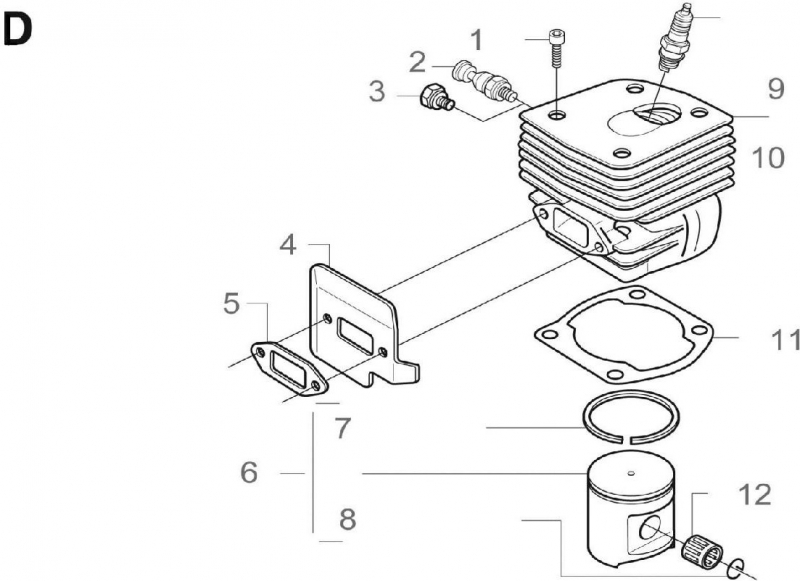 D

1

2

3

9

10

4

5

11

7

6

8

12