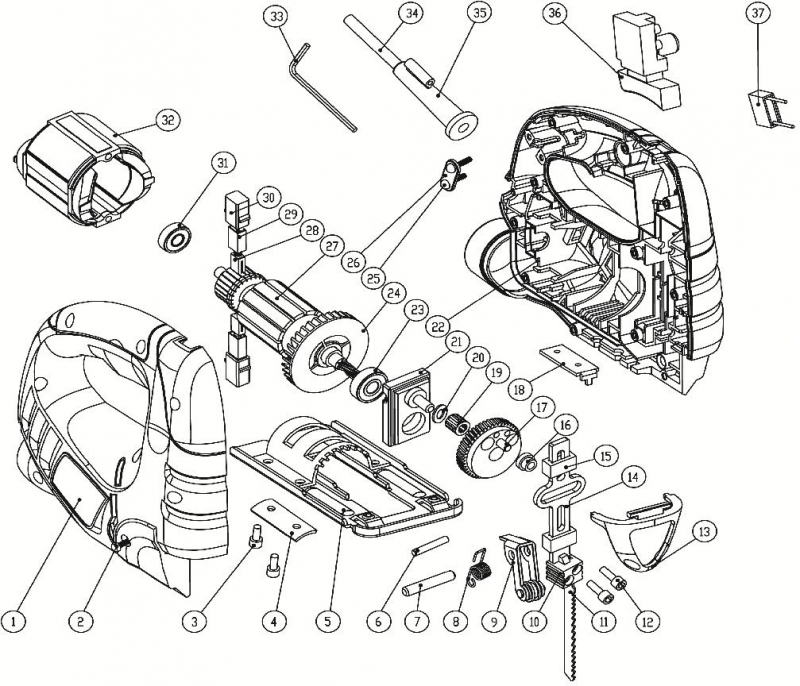 33
34
35
36
37
32
31
30
29
28
27
26
25
24
23
22
21
20
19
18
17
16
15
14
13
1
2
3
4
5
6
7
8
9
10
11
12