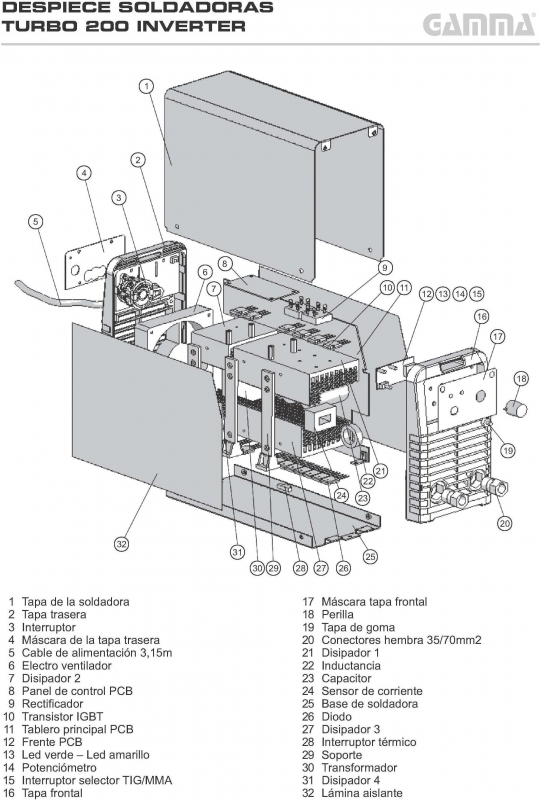 DESPIECE SOLDADORAS
TURBO 200 INVERTER

GAMMA®

1
2
3
4
5
6
7
8
9
10
11
12
13
14
15
16
17
18
19
20
21
22
23
24
25
26
27
28
29
30
31
32

1 Tapa de la soldadora
2 Tapa trasera
3 Interruptor
4 Máscara de la tapa trasera
5 Cable de alimentación 3,15m
6 Electro ventilador
7 Disipador 2
8 Panel de control PCB
9 Rectificador
10 Transistor IGBT
11 Tablero principal PCB
12 Frente PCB
13 Led verde – Led amarillo
14 Potenciómetro
15 Interruptor selector TIG/MMA
16 Tapa frontal

17 Máscara tapa frontal
18 Perilla
19 Tapa de goma
20 Conectores hembra 35/70mm2
21 Disipador 1
22 Inductancia
23 Capacitor
24 Sensor de corriente
25 Base de soldadora
26 Diodo
27 Disipador 3
28 Interruptor térmico
29 Soporte
30 Transformador
31 Disipador 4
32 Lámina aislante