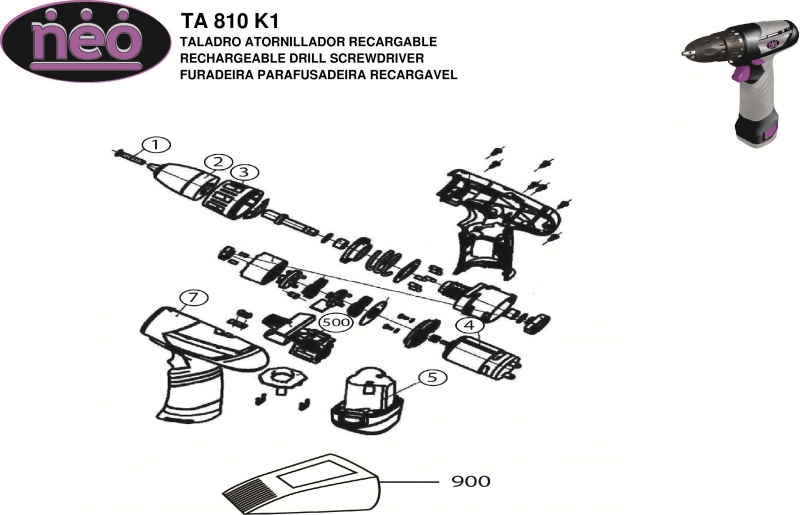 neo

TA 810 K1

TALADRO ATORNILLADOR RECARGABLE
RECHARGEABLE DRILL SCREWDRIVER
FURADEIRA PARAFUSADEIRA RECARGAVEL

1
2
3
7
500
4
5
900