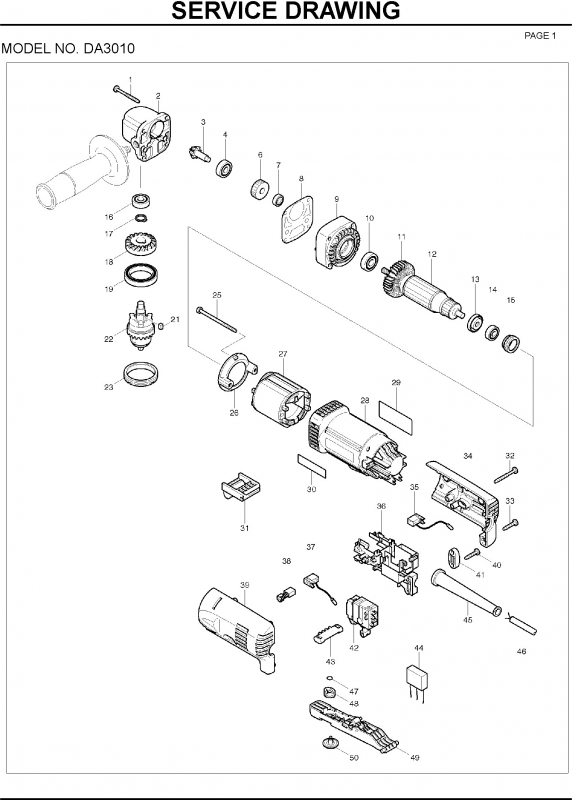 SERVICE DRAWING

PAGE 1

MODEL NO. DA3010

1
2
3
4
6
7
8
9
10
11
12
13
14
15
16
17
18
19
21
22
23
25
26
27
28
29
30
31
32
33
34
35
36
37
38
39
40
41
42
43
44
45
46
47
48
49
50