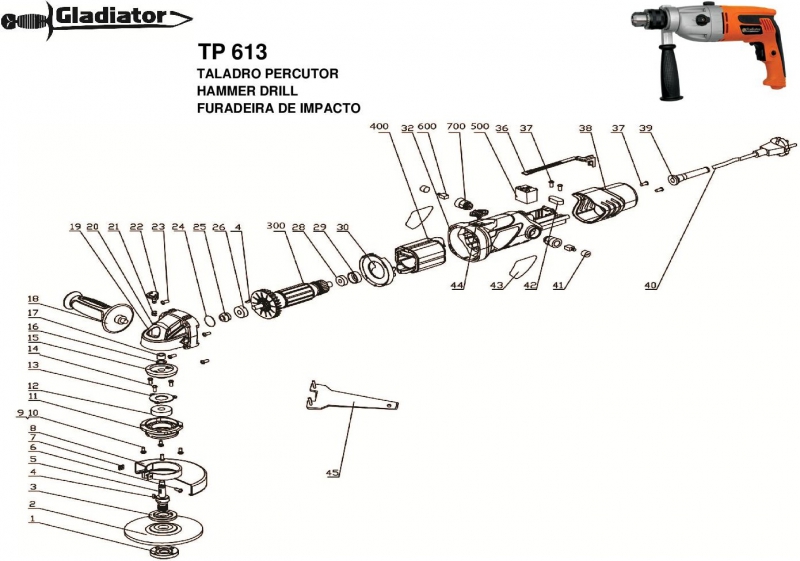 Gladiator

TP 613
TALADRO PERCUTOR
HAMMER DRILL
FURADEIRA DE IMPACTO

400 32 600 700 500 36 37 38 37 39

19 20 21 22 23 24 25 26 4 300 28 29 30

44 43 42 41 40

18
17
16
15
14
13
12
11
9 10
8
7
6
5
4
3
2
1

45